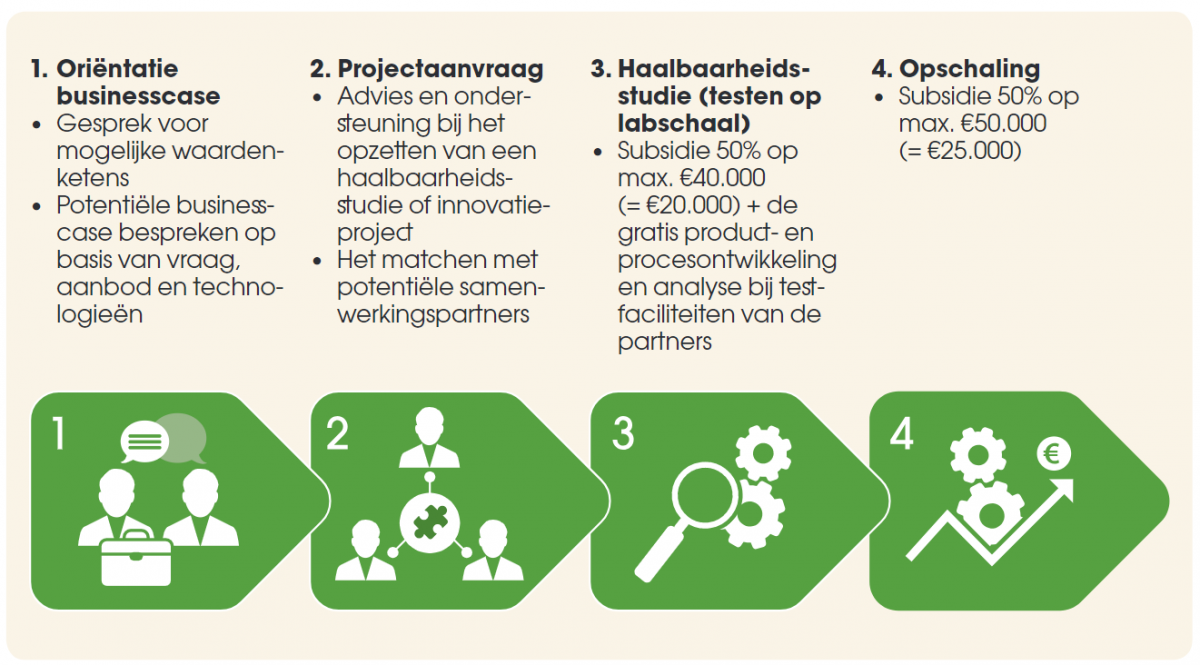 1. Oriëntatie businesscase
• Gesprek voor mogelijke waardenketens
• Potentiële businesscase bespreken op basis van vraag, aanbod en technologieën

2. Projectaanvraag
• Advies en ondersteuning bij het opzetten van een haalbaarheidsstudie of innovatieproject
• Het matchen met potentiële samenwerkingspartners

3. Haalbaarheidsstudie (testen op labschaal)
• Subsidie 50% op max. €40.000 (= €20.000) + de gratis product- en procesontwikkeling en analyse bij testfaciliteiten van de partners

4. Opschaling
• Subsidie 50% op max. €50.000 (= €25.000)

1

2

3

4

€